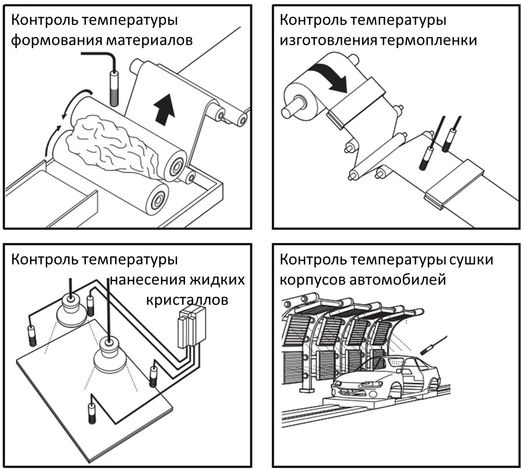 Контроль температуры формования материалов

Контроль температуры изготовления термопленки

Контроль температуры нанесения жидких кристаллов

Контроль температуры сушки корпусов автомобилей